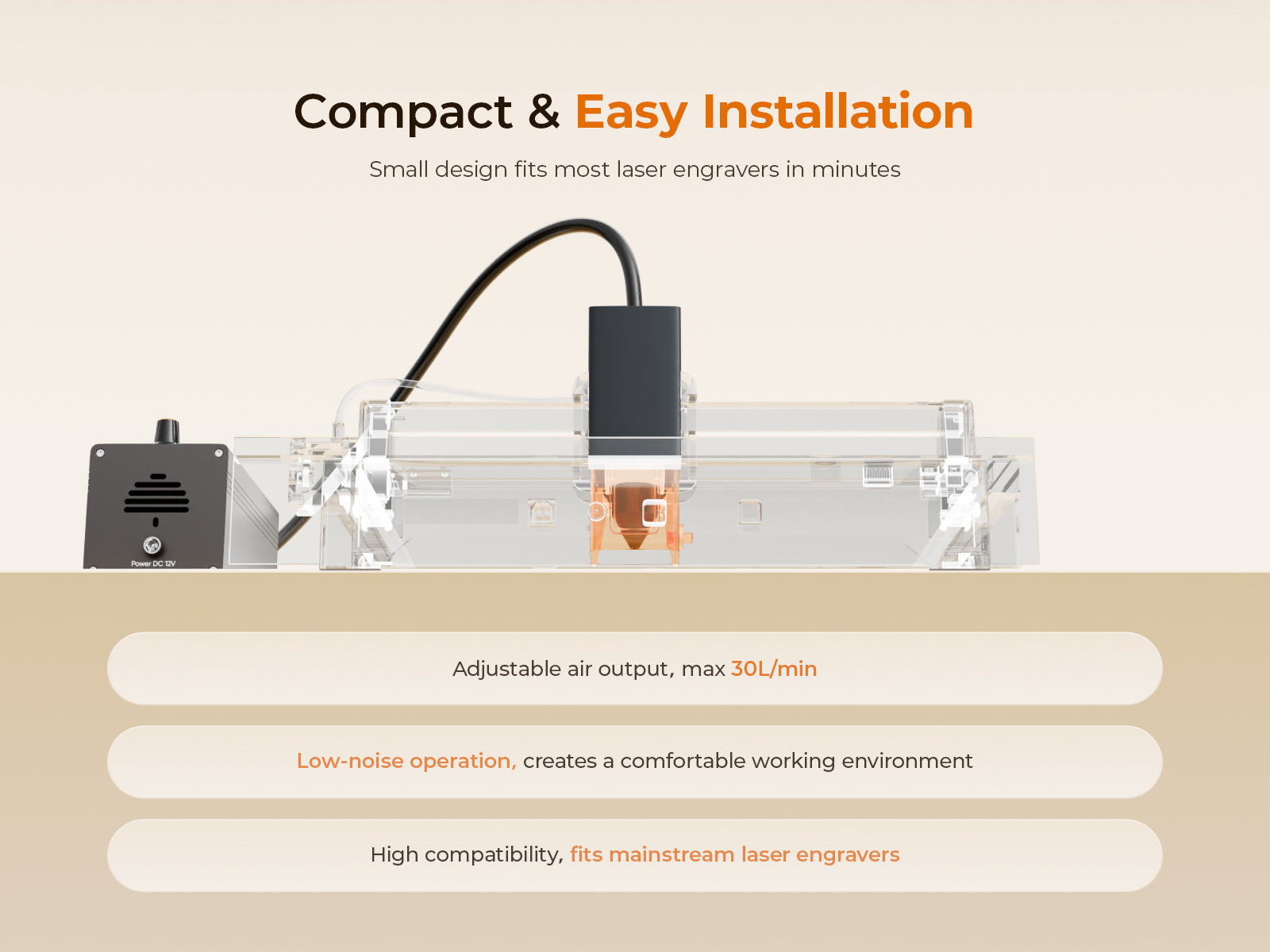 Compact & Easy Installation

Small design fits most laser engravers in minutes

Power DC 12V

Adjustable air output, max 30L/min

Low-noise operation, creates a comfortable working environment

High compatibility, fits mainstream laser engravers