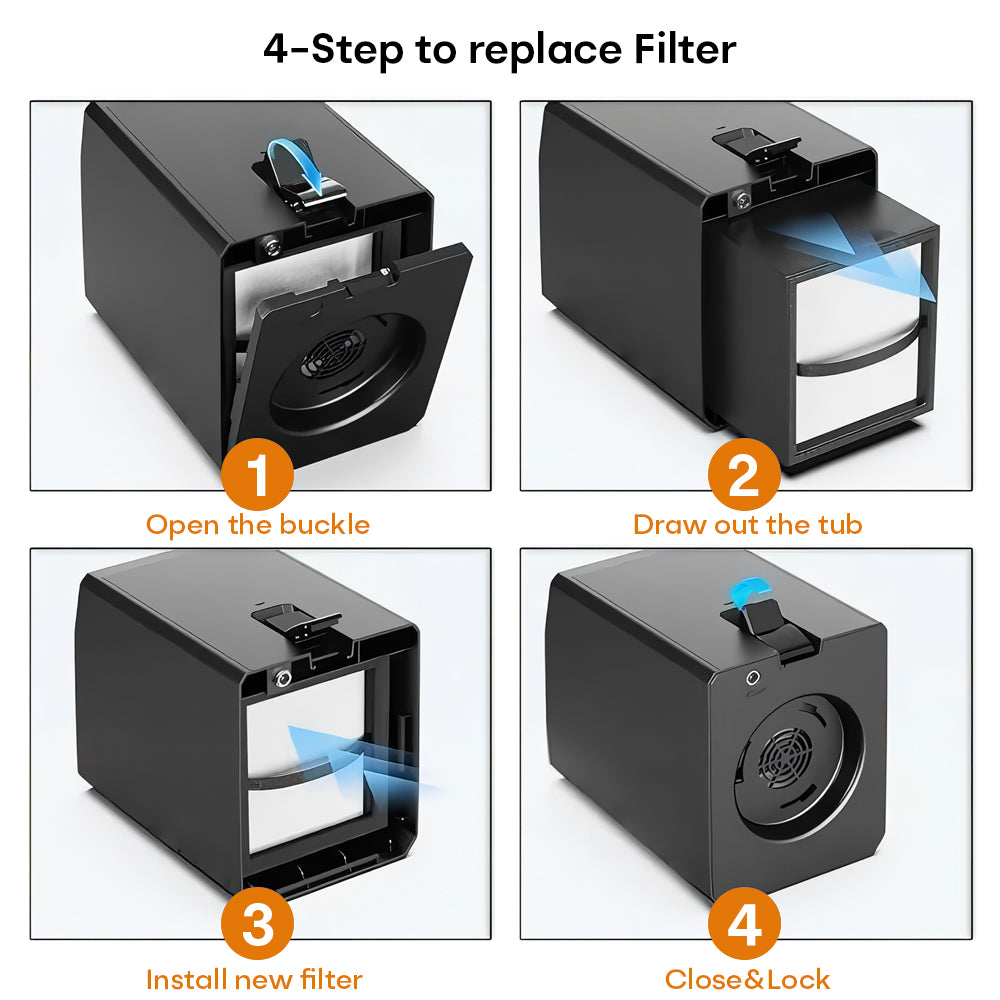 4-Step to replace Filter

1

Open the buckle

2

Draw out the tub

3

Install new filter

4

Close&Lock